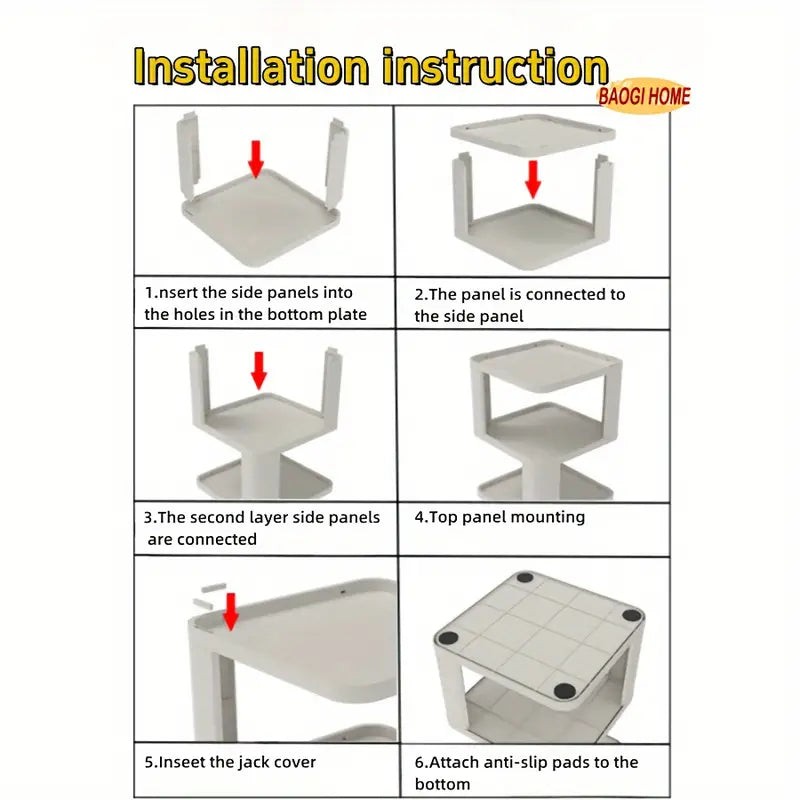 Installation instruction
BAOGI HOME

1.nsert the side panels into the holes in the bottom plate

2.The panel is connected to the side panel

3.The second layer side panels are connected

4.Top panel mounting

5.Inseet the jack cover

6.Attach anti-slip pads to the bottom